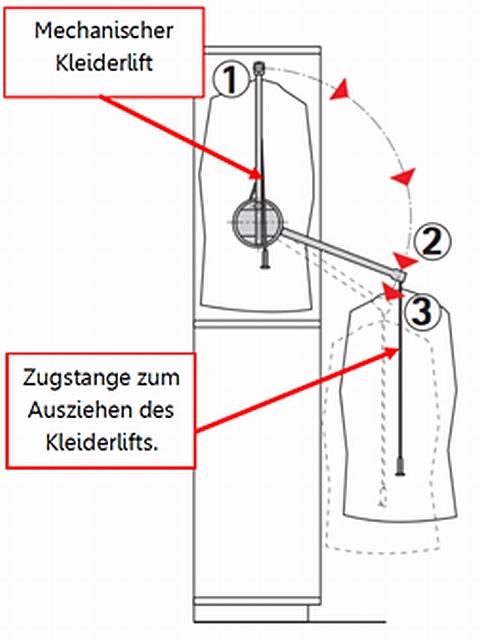 Mechanischer Kleiderlift

1

2

3

Zugstange zum Ausziehen des Kleiderlifts.